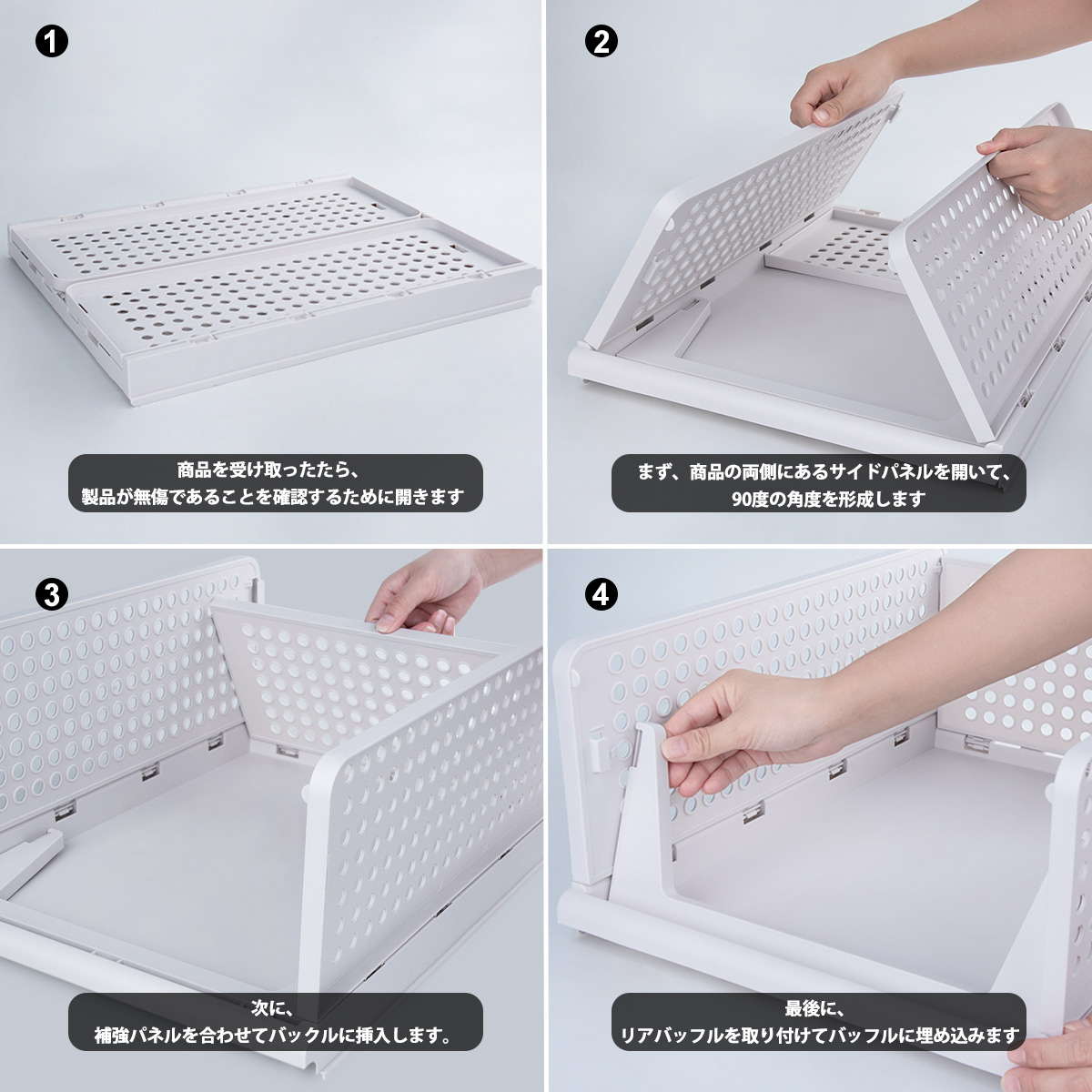 1

商品を受け取ったたら、
製品が無傷であることを確認するために開きます

2

まず、商品の両側にあるサイドパネルを開いて、
90度の角度を形成します

3

次に、
補強パネルを合わせてバックルに挿入します。

4

最後に、
リアバッフルを取り付けてバッフルに埋め込みます